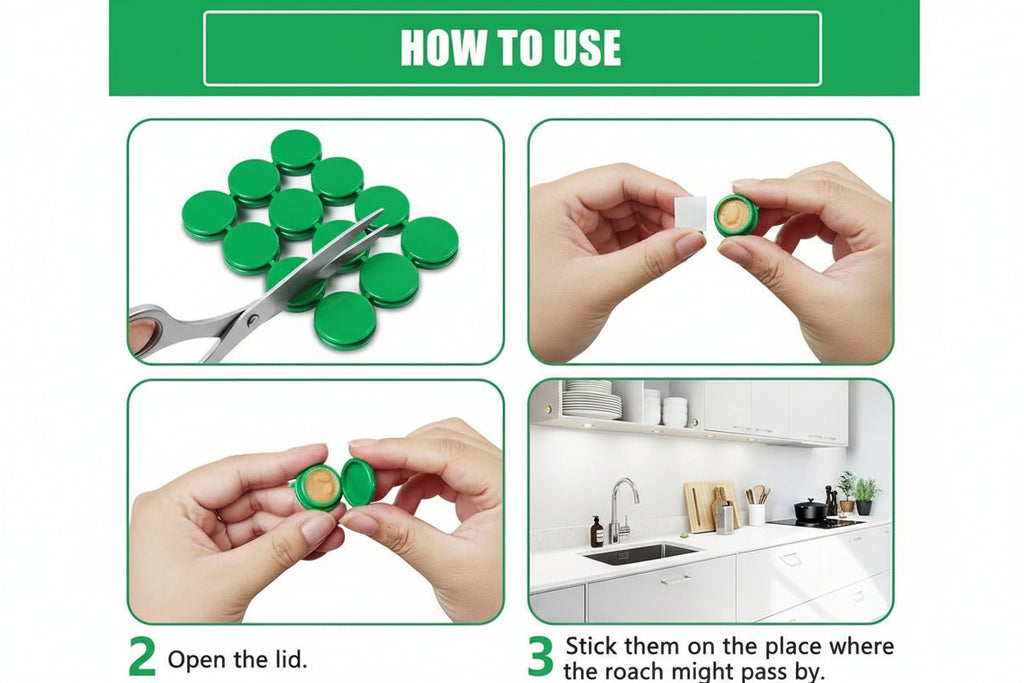 HOW TO USE

2 Open the lid.

3 Stick them on the place where the roach might pass by.